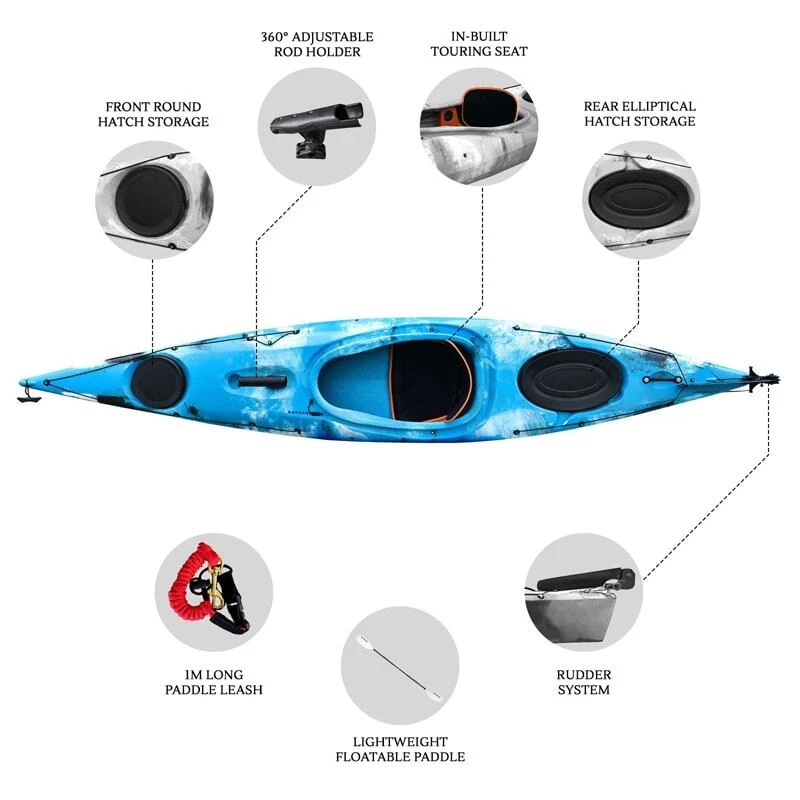 FRONT ROUND HATCH STORAGE

360° ADJUSTABLE ROD HOLDER

IN-BUILT TOURING SEAT

REAR ELLIPTICAL HATCH STORAGE

1M LONG PADDLE LEASH

LIGHTWEIGHT FLOATABLE PADDLE

RUDDER SYSTEM