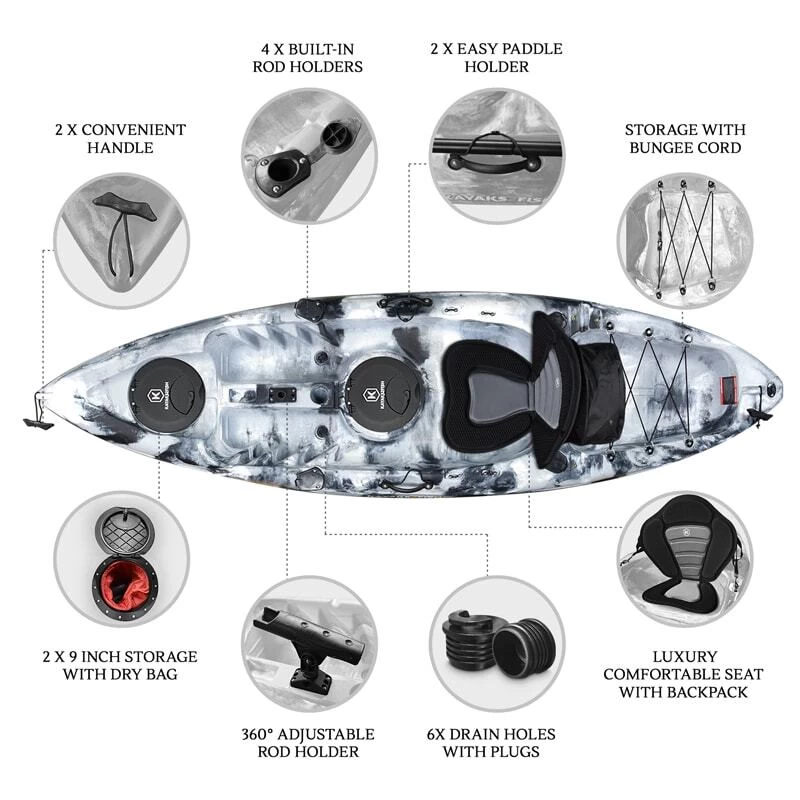 4 X BUILT-IN ROD HOLDERS

2 X EASY PADDLE HOLDER

2 X CONVENIENT HANDLE

STORAGE WITH BUNGEE CORD

KAYAKS FIS

2 X 9 INCH STORAGE WITH DRY BAG

360° ADJUSTABLE ROD HOLDER

6X DRAIN HOLES WITH PLUGS

LUXURY COMFORTABLE SEAT WITH BACKPACK